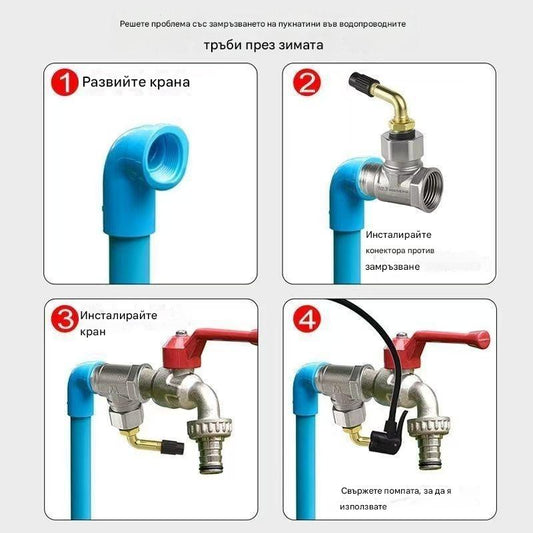 Решете проблема със замръзването на пукнатини във водопроводните

тръби през зимата

1 Развийте крана

2

Инсталирайте конектора против замръзване

3 Инсталирайте кран

4

Свържете помпата, за да я използвате