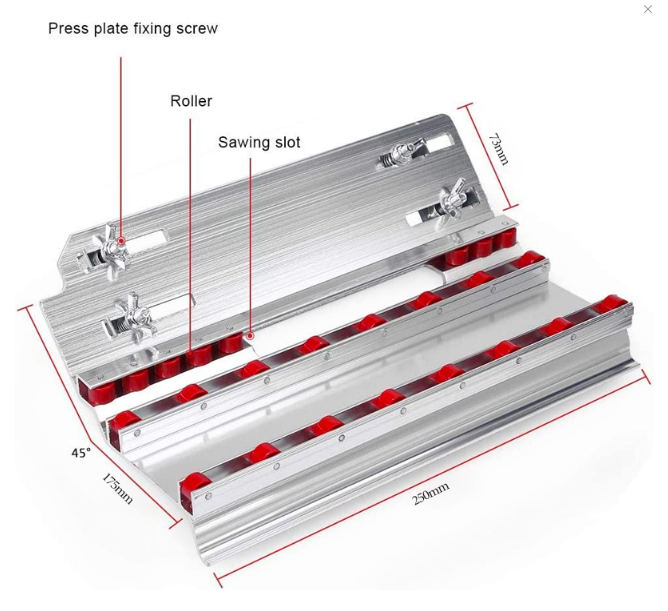 ×

Press plate fixing screw

Roller

Sawing slot

73mm

45°

175mm

250mm