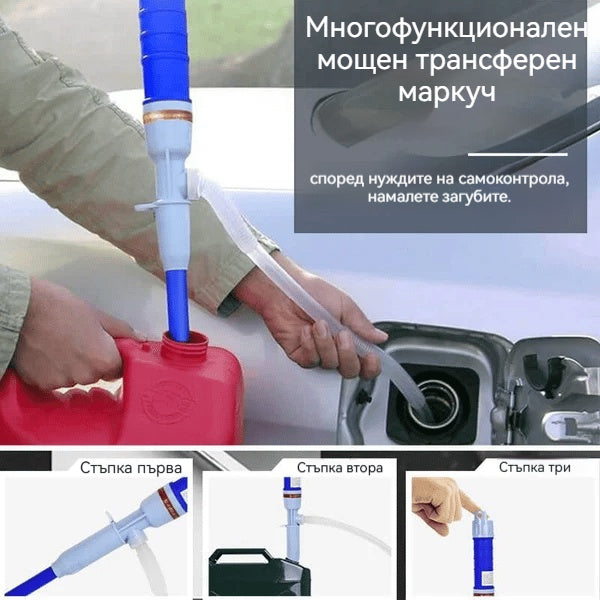 Многофункционален мощен трансферен маркуч

според нуждите на самоконтрола, намалете загубите.

Стъпка първа

Стъпка втора

Стъпка три