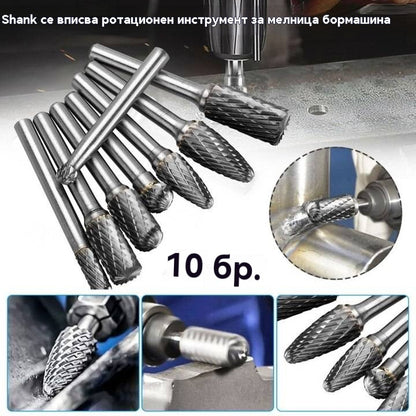 Shank се вписва ротационен инструмент за мелница бормашина

10 бр.