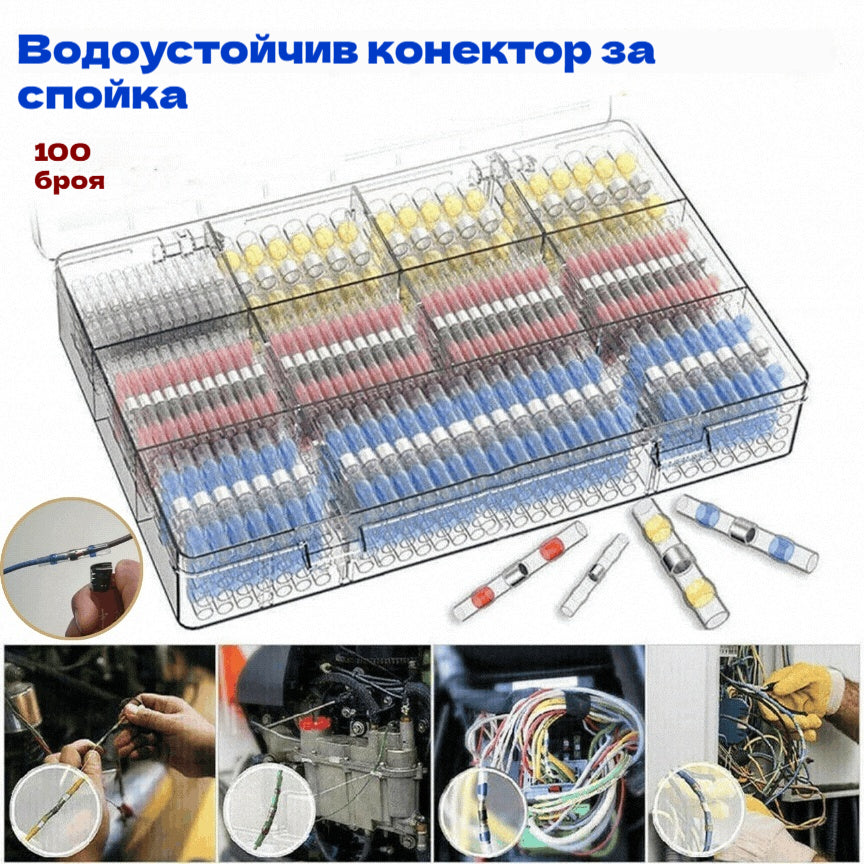 Водоустойчив конектор за спойка

100 броя